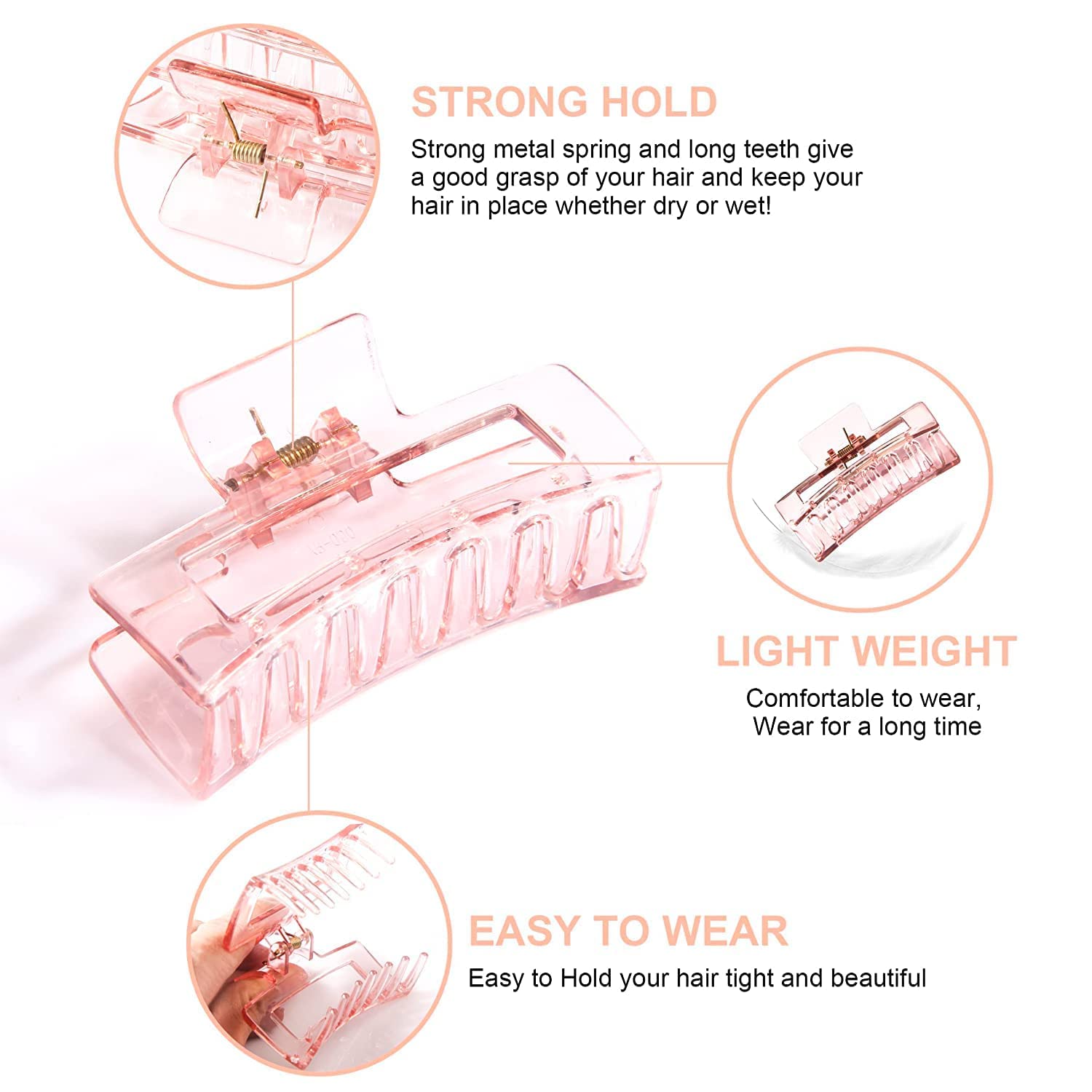 STRONG HOLD

Strong metal spring and long teeth give a good grasp of your hair and keep your hair in place whether dry or wet!

LIGHT WEIGHT

Comfortable to wear, Wear for a long time

EASY TO WEAR

Easy to Hold your hair tight and beautiful